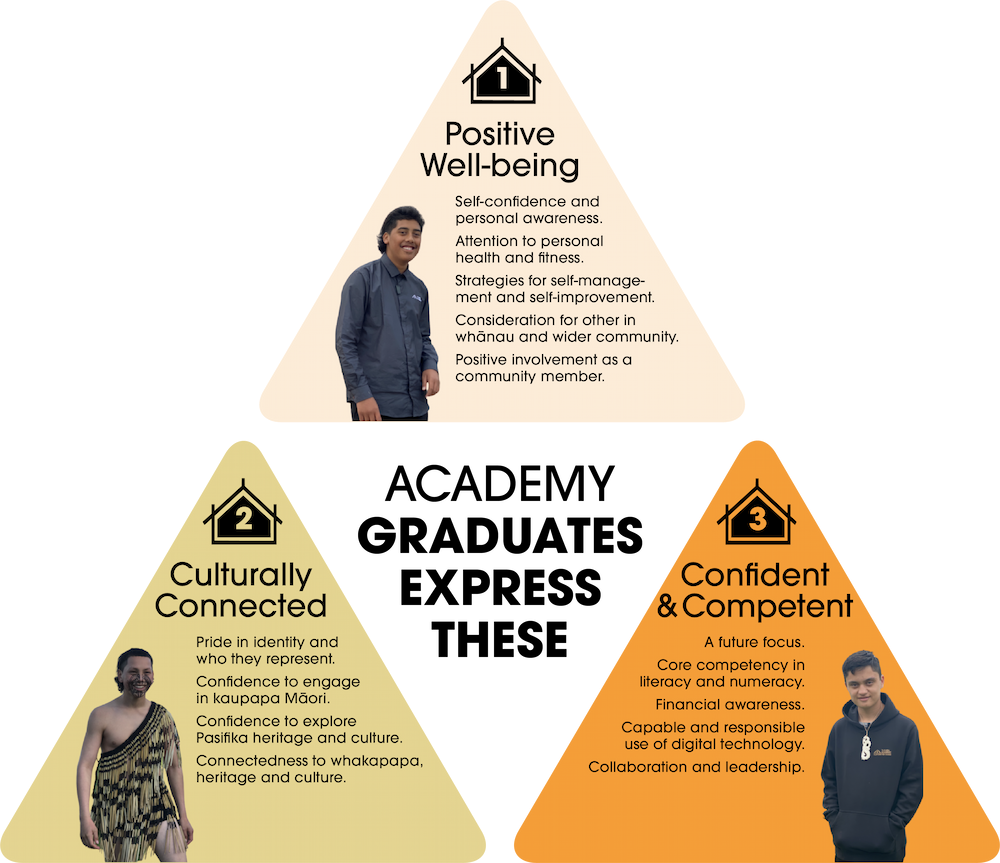 1

Positive Well-being

Self-confidence and personal awareness.

Attention to personal health and fitness.

Strategies for self-management and self-improvement.

Consideration for other in whānau and wider community.

Positive involvement as a community member.

ACADEMY GRADUATES EXPRESS THESE

2

Culturally Connected

Pride in identity and who they represent.

Confidence to engage in kaupapa Māori.

Confidence to explore Pasifika heritage and culture.

Connectedness to whakapapa, heritage and culture.

3

Confident & Competent

A future focus.

Core competency in literacy and numeracy.

Financial awareness.

Capable and responsible use of digital technology.

Collaboration and leadership.