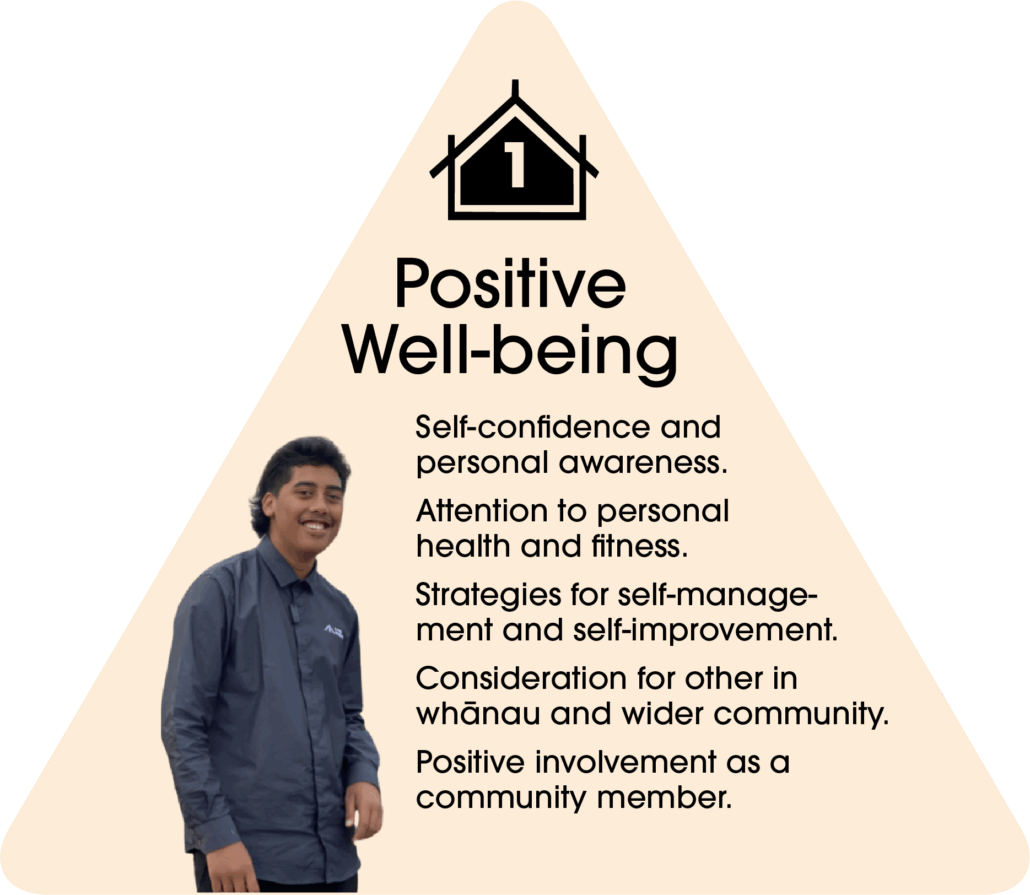 1

Positive Well-being

Self-confidence and personal awareness.

Attention to personal health and fitness.

Strategies for self-management and self-improvement.

Consideration for other in whānau and wider community.

Positive involvement as a community member.