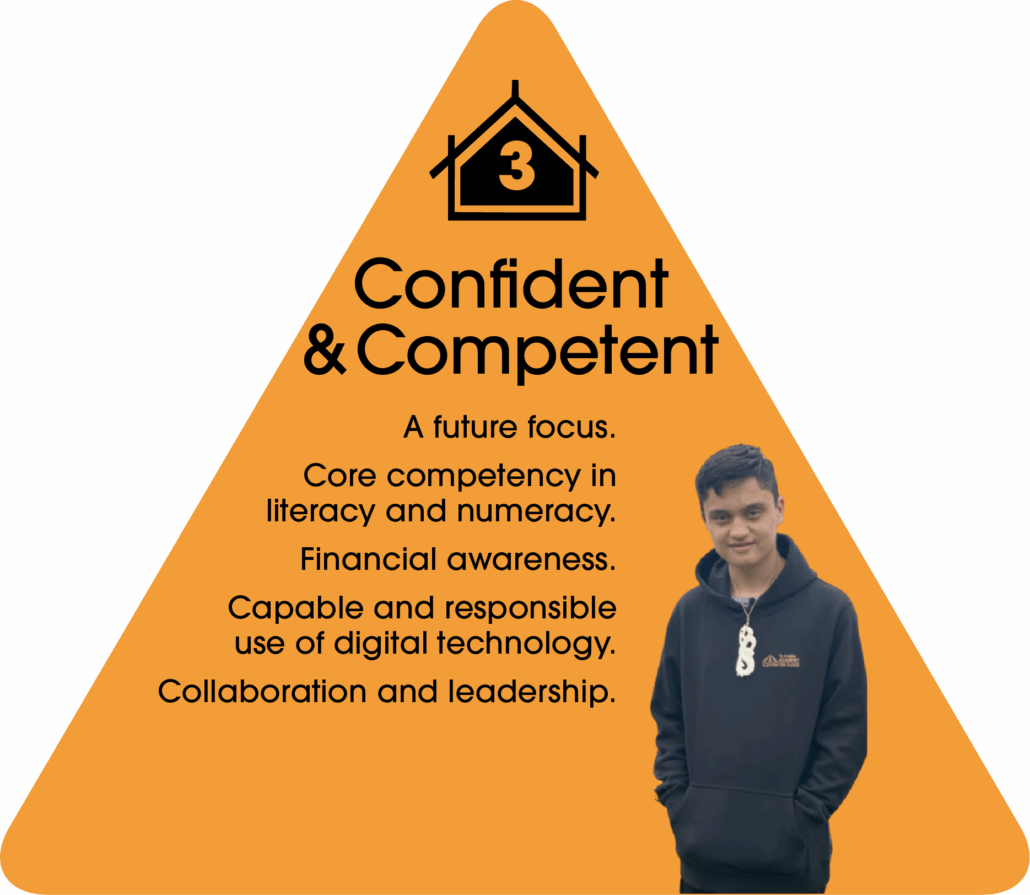 3

Confident & Competent

A future focus.

Core competency in literacy and numeracy.

Financial awareness.

Capable and responsible use of digital technology.

Collaboration and leadership.