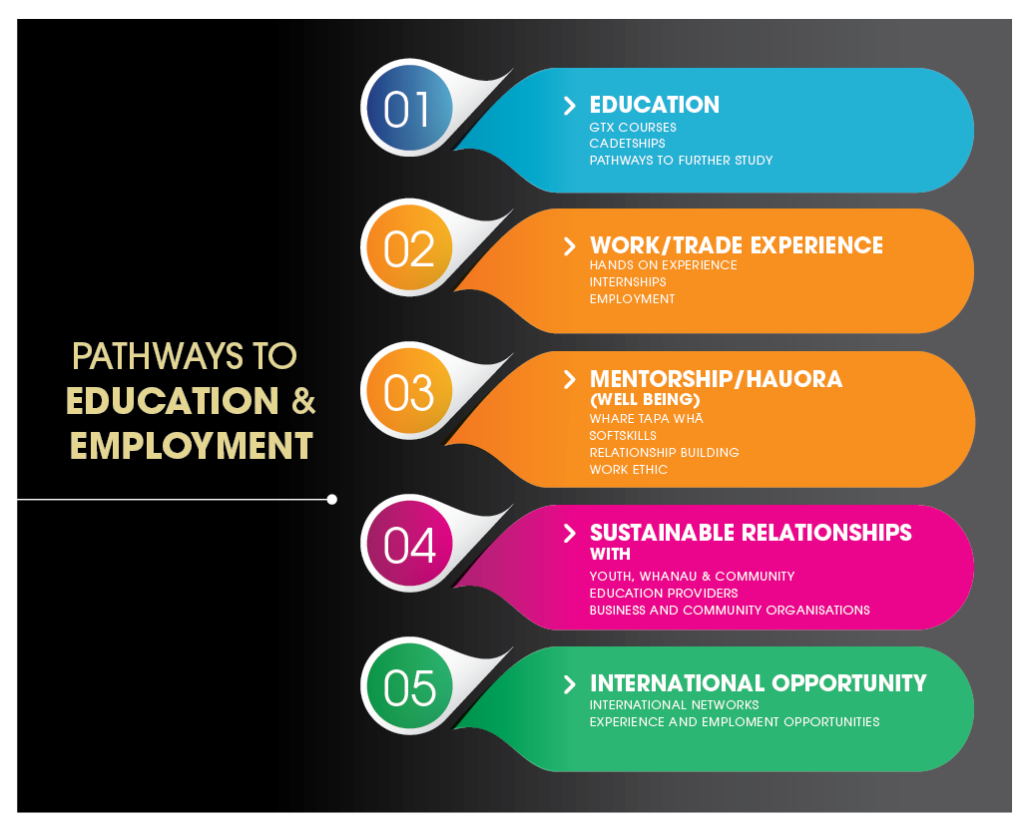 PATHWAYS TO
EDUCATION &
EMPLOYMENT

01
> EDUCATION
GTX COURSES
CADETSHIPS
PATHWAYS TO FURTHER STUDY

02
> WORK/TRADE EXPERIENCE
HANDS ON EXPERIENCE
INTERNSHIPS
EMPLOYMENT

03
> MENTORSHIP/HAUORA (WELL BEING)
WHARE TAPA WHĀ
SOFTSKILLS
RELATIONSHIP BUILDING
WORK ETHIC

04
> SUSTAINABLE RELATIONSHIPS WITH
YOUTH, WHANAU & COMMUNITY
EDUCATION PROVIDERS
BUSINESS AND COMMUNITY ORGANISATIONS

05
> INTERNATIONAL OPPORTUNITY
INTERNATIONAL NETWORKS
EXPERIENCE AND EMPLOMENT OPPORTUNITIES